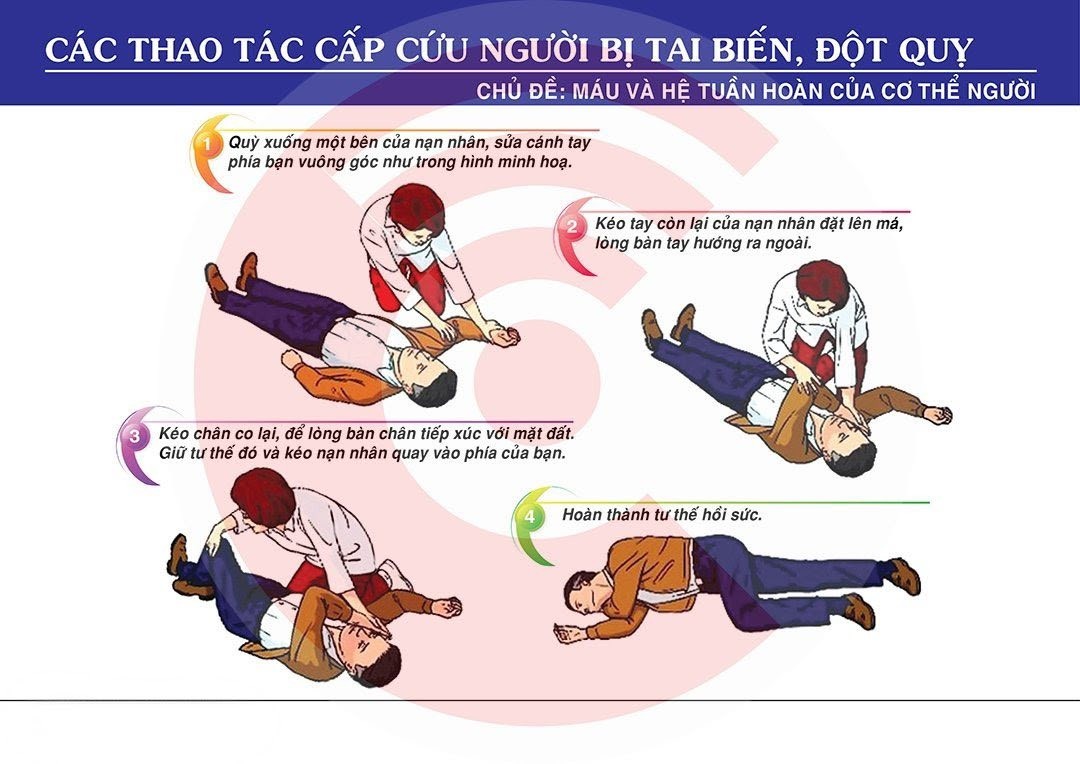 CÁC THAO TÁC CẤP CỨU NGƯỜI BỊ TAI BIẾN, ĐỘT QUỴ

CHỦ ĐỀ: MÁU VÀ HỆ TUẦN HOÀN CỦA CƠ THỂ NGƯỜI

1 Quỳ xuống một bên của nạn nhân, sửa cánh tay phía bạn vuông góc như trong hình minh hoạ.

2 Kéo tay còn lại của nạn nhân đặt lên má, lòng bàn tay hướng ra ngoài.

3 Kéo chân co lại, để lòng bàn chân tiếp xúc với mặt đất. Giữ tư thế đó và kéo nạn nhân quay vào phía của bạn.

4 Hoàn thành tư thế hồi sức.