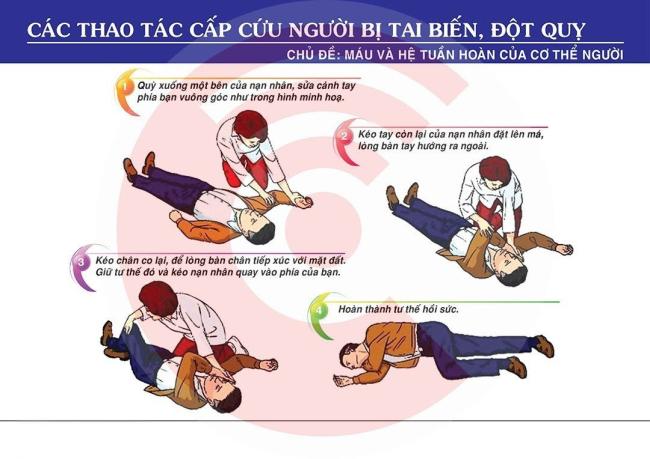 CÁC THAO TÁC CẤP CỨU NGƯỜI BỊ TAI BIẾN, ĐỘT QUỴ

CHỦ ĐỀ: MÁU VÀ HỆ TUẦN HOÀN CỦA CƠ THỂ NGƯỜI

1 Quỳ xuống một bên của nạn nhân, sửa cánh tay phía bạn vuông góc như trong hình minh hoạ.

2 Kéo tay còn lại của nạn nhân đặt lên má, lòng bàn tay hướng ra ngoài.

3 Kéo chân co lại, để lòng bàn chân tiếp xúc với mặt đất. Giữ tư thế đó và kéo nạn nhân quay vào phía của bạn.

4 Hoàn thành tư thế hồi sức.